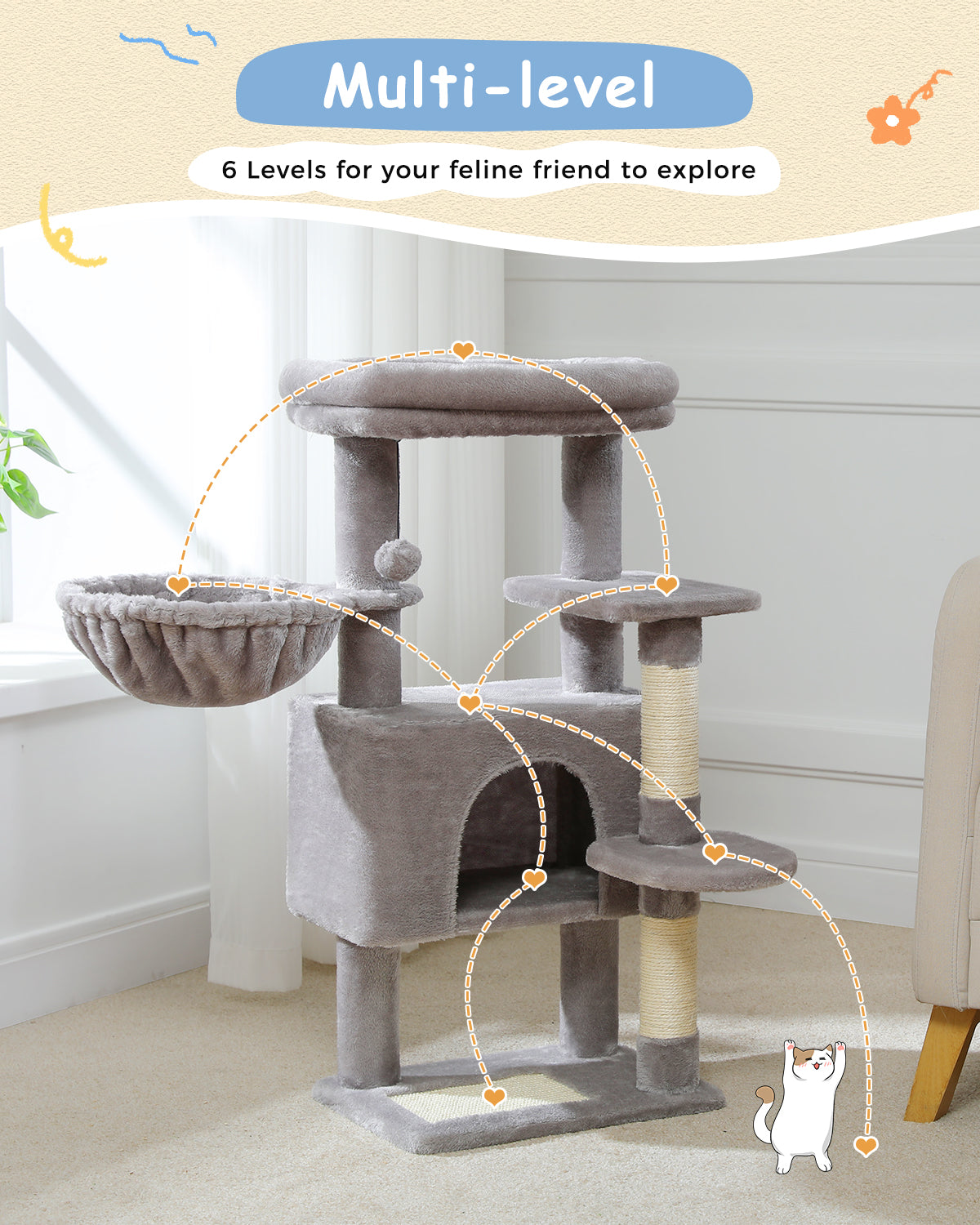 Multi-level

6 Levels for your feline friend to explore