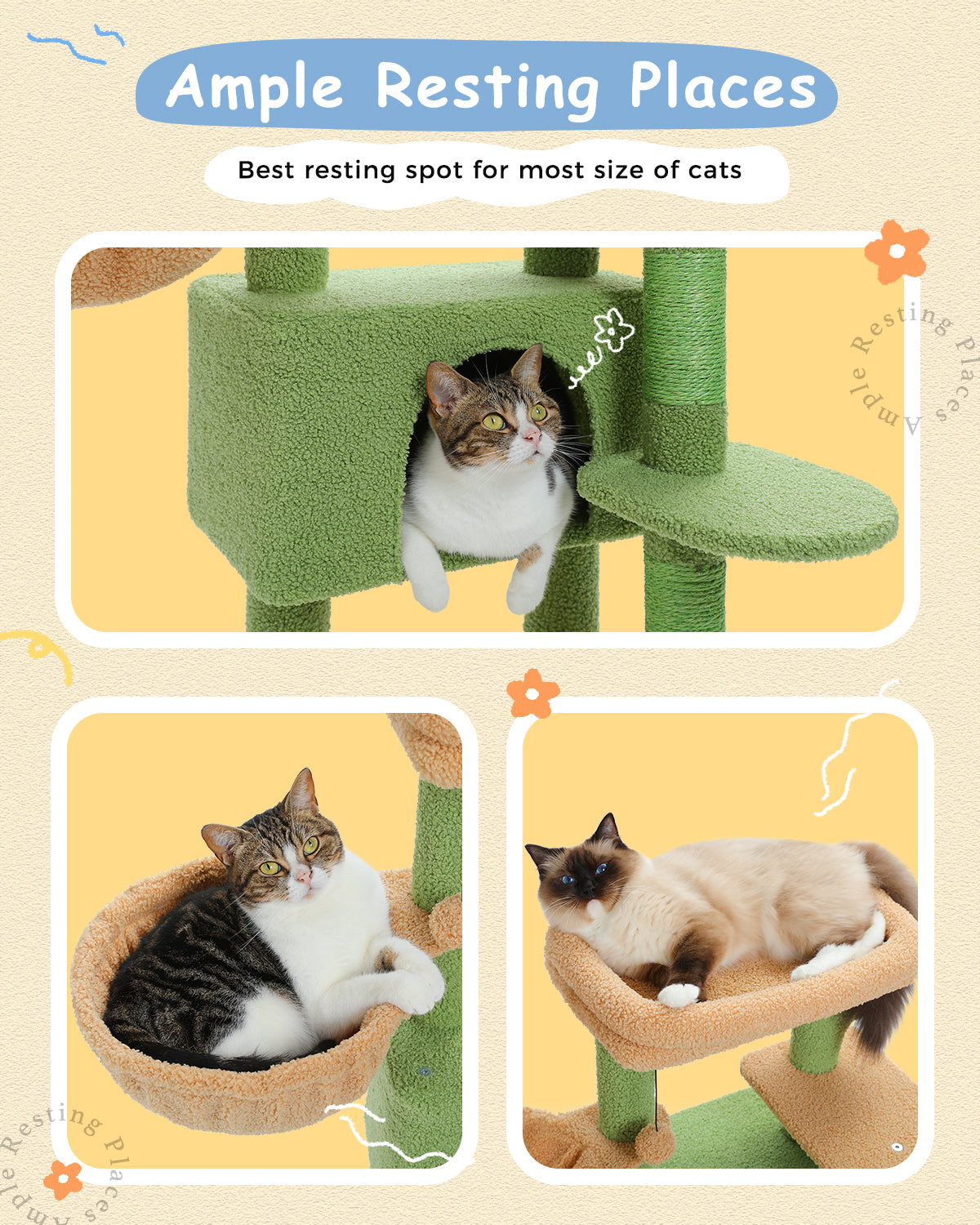 Ample Resting Places

Best resting spot for most size of cats

Ample Resting Places

Ample Resting Places