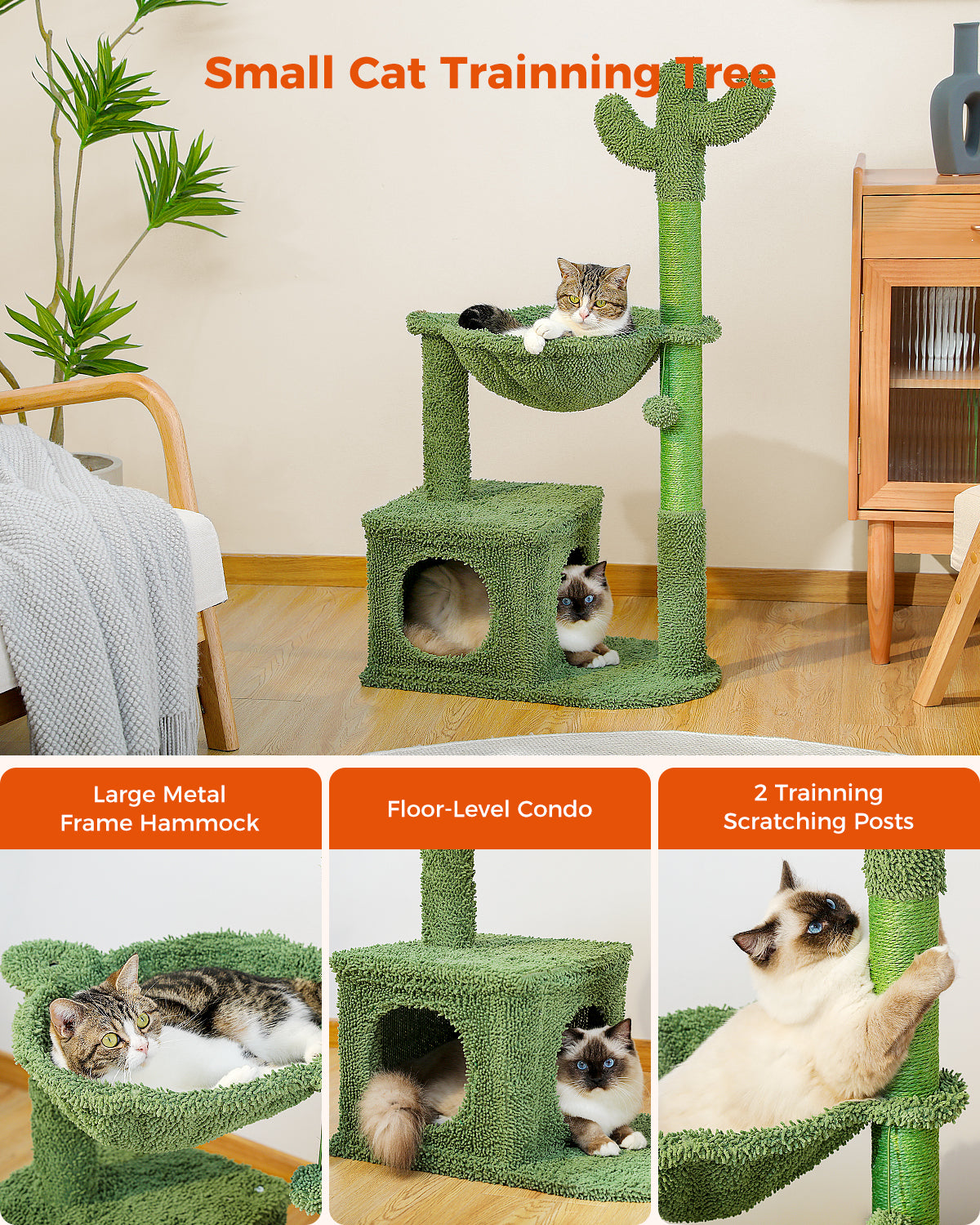 Small Cat Trainning Tree

Large Metal Frame Hammock

Floor-Level Condo

2 Trainning Scratching Posts