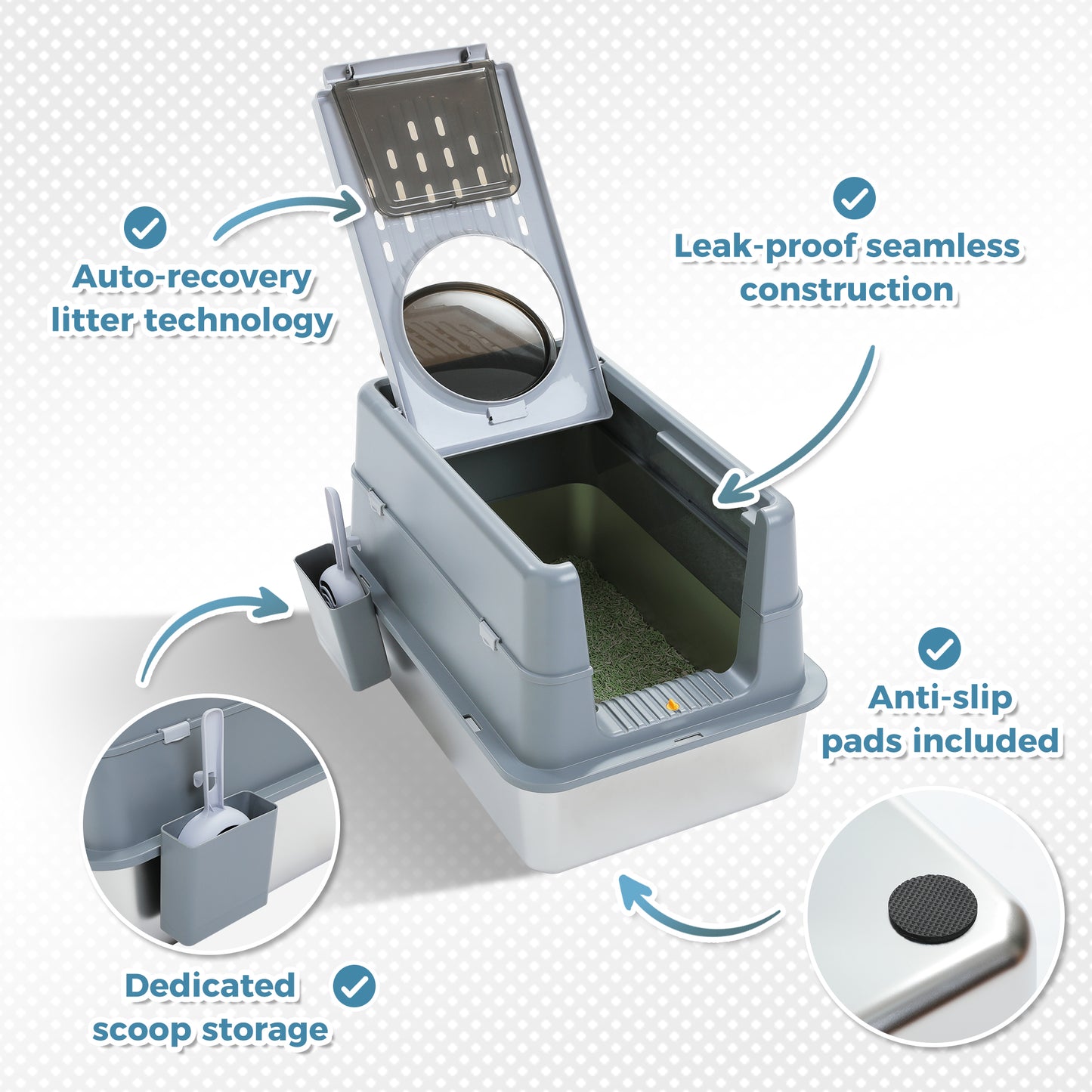 Auto-recovery litter technology

Leak-proof seamless construction

Anti-slip pads included

Dedicated scoop storage