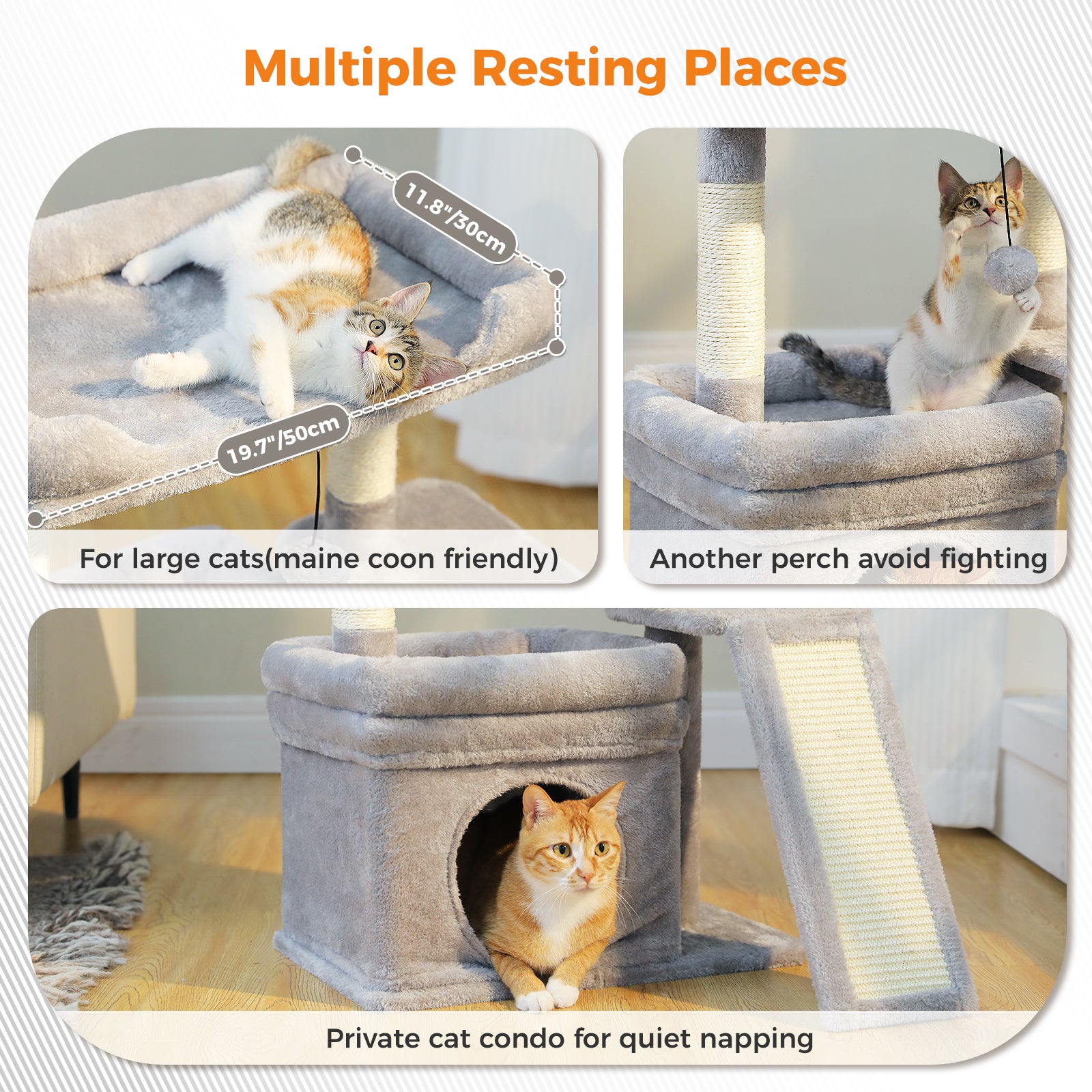 Multiple Resting Places

11.8"/30cm

19.7"/50cm

For large cats(maine coon friendly)

Another perch avoid fighting

Private cat condo for quiet napping