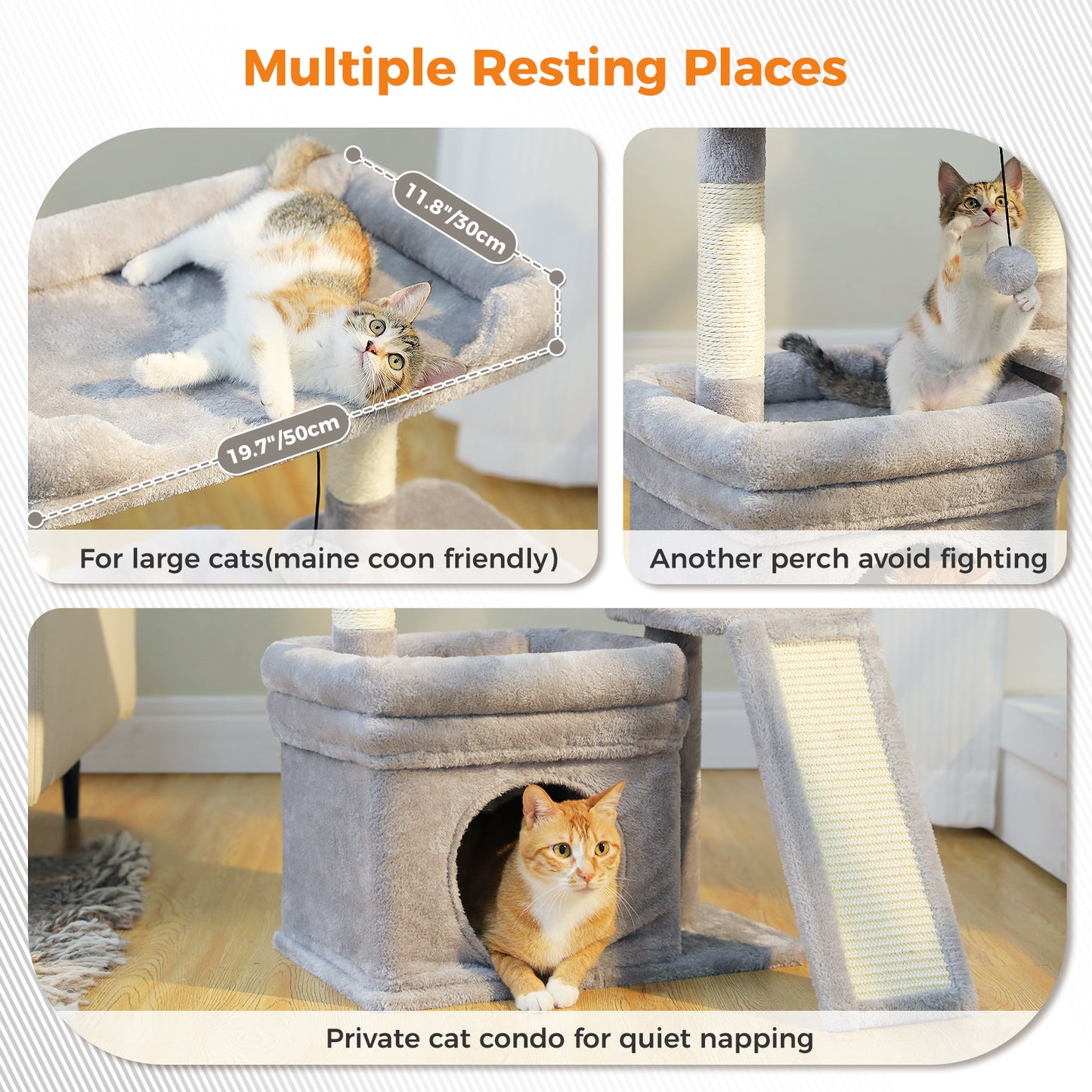 Multiple Resting Places

11.8"/30cm

19.7"/50cm

For large cats(maine coon friendly)

Another perch avoid fighting

Private cat condo for quiet napping