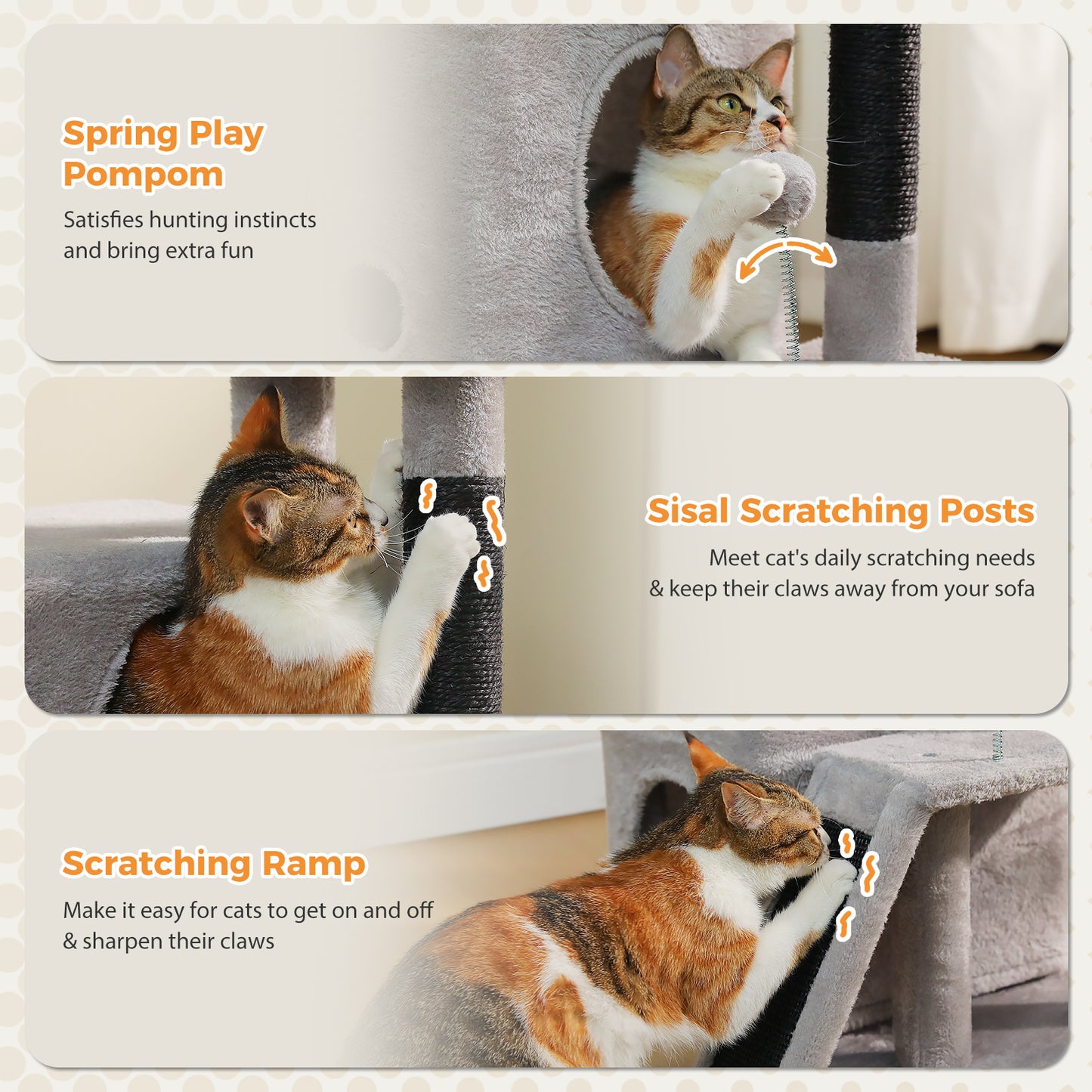 Spring Play Pompom

Satisfies hunting instincts and bring extra fun

Sisal Scratching Posts

Meet cat's daily scratching needs & keep their claws away from your sofa

Scratching Ramp

Make it easy for cats to get on and off & sharpen their claws