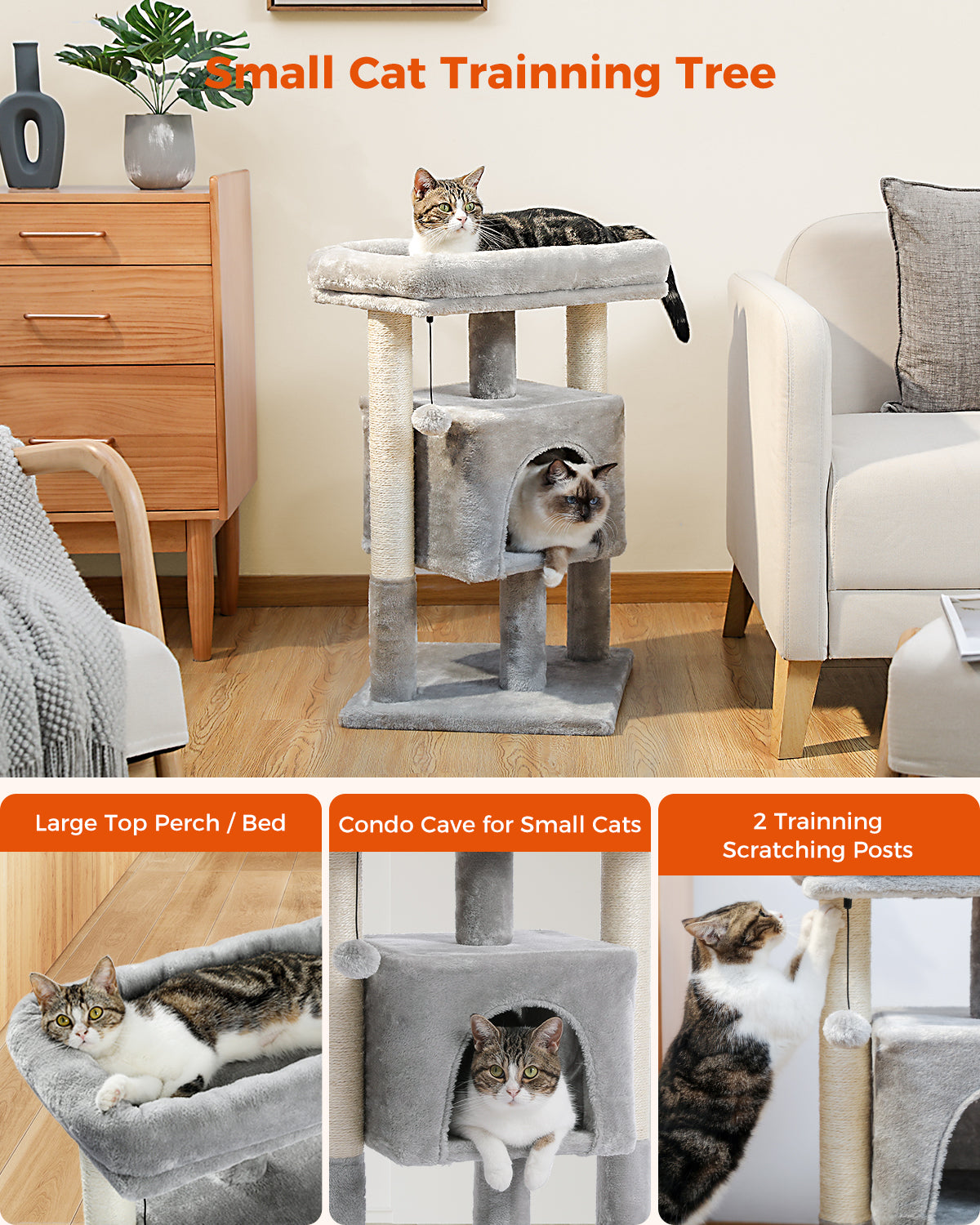 Small Cat Trainning Tree

Large Top Perch / Bed

Condo Cave for Small Cats

2 Trainning Scratching Posts