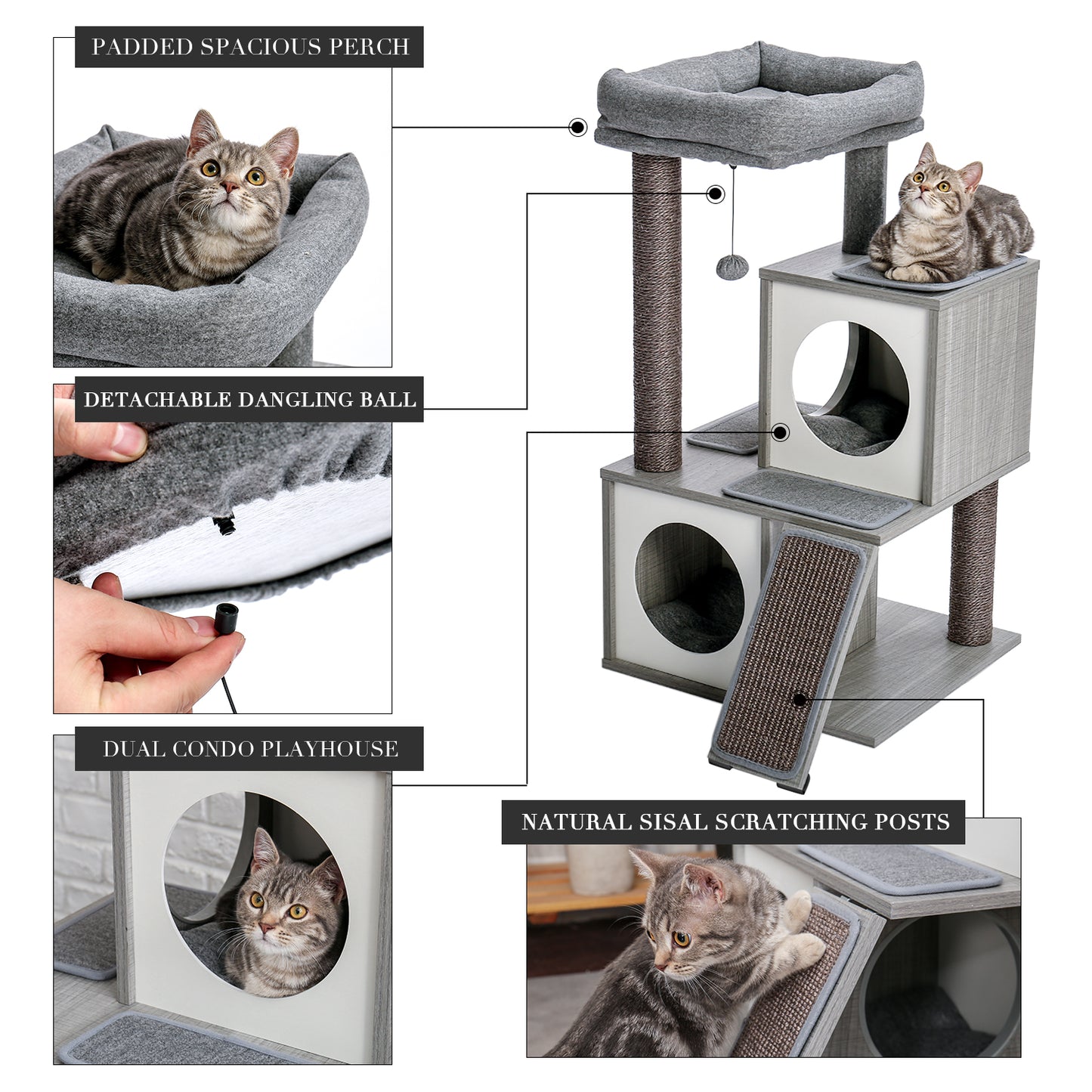 PADDED SPACIOUS PERCH

DETACHABLE DANGLING BALL

DUAL CONDO PLAYHOUSE

NATURAL SISAL SCRATCHING POSTS