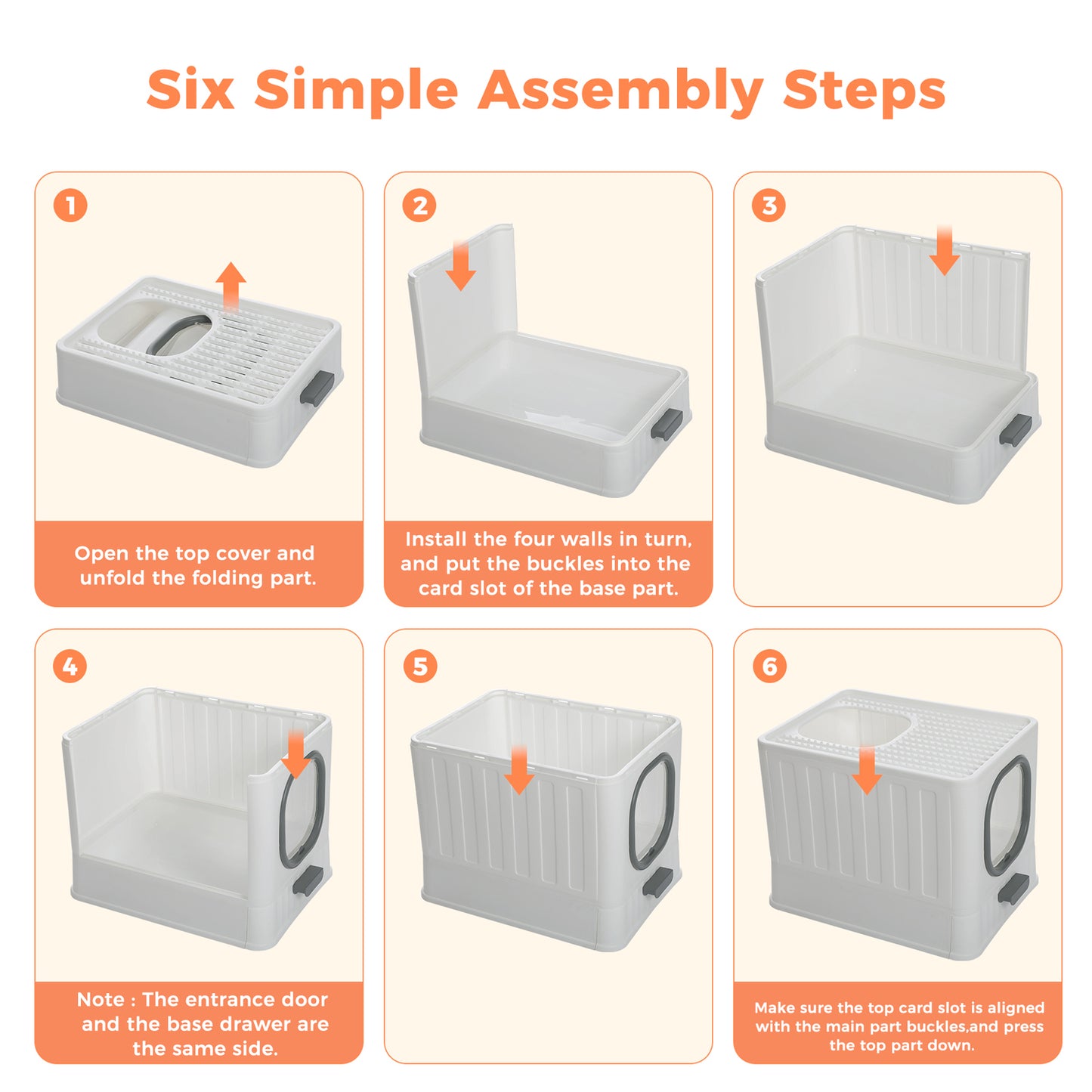 Six Simple Assembly Steps

1

Open the top cover and unfold the folding part.

2

Install the four walls in turn, and put the buckles into the card slot of the base part.

3

4

Note : The entrance door and the base drawer are the same side.

5

6

Make sure the top card slot is aligned with the main part buckles,and press the top part down.