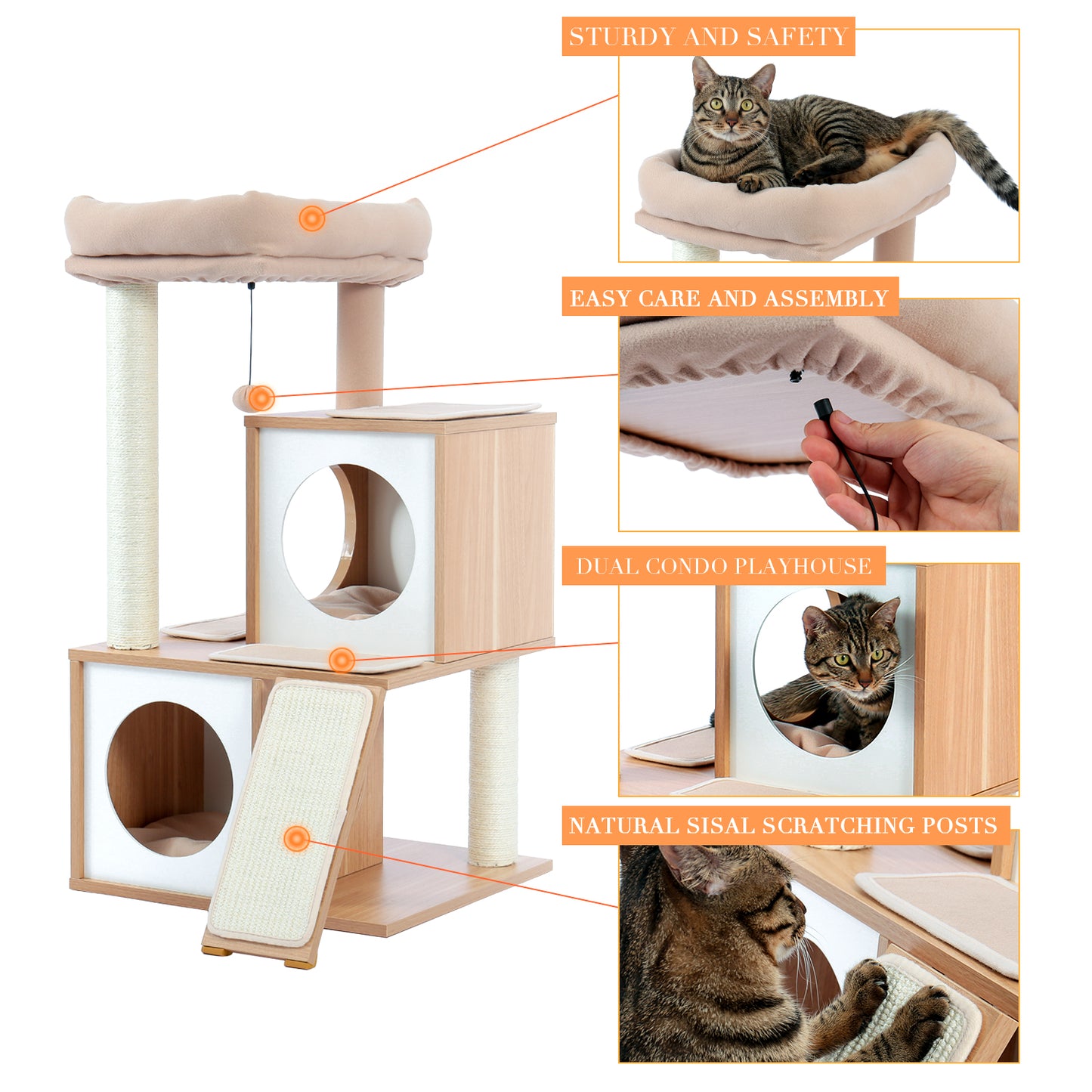 STURDY AND SAFETY

EASY CARE AND ASSEMBLY

DUAL CONDO PLAYHOUSE

NATURAL SISAL SCRATCHING POSTS