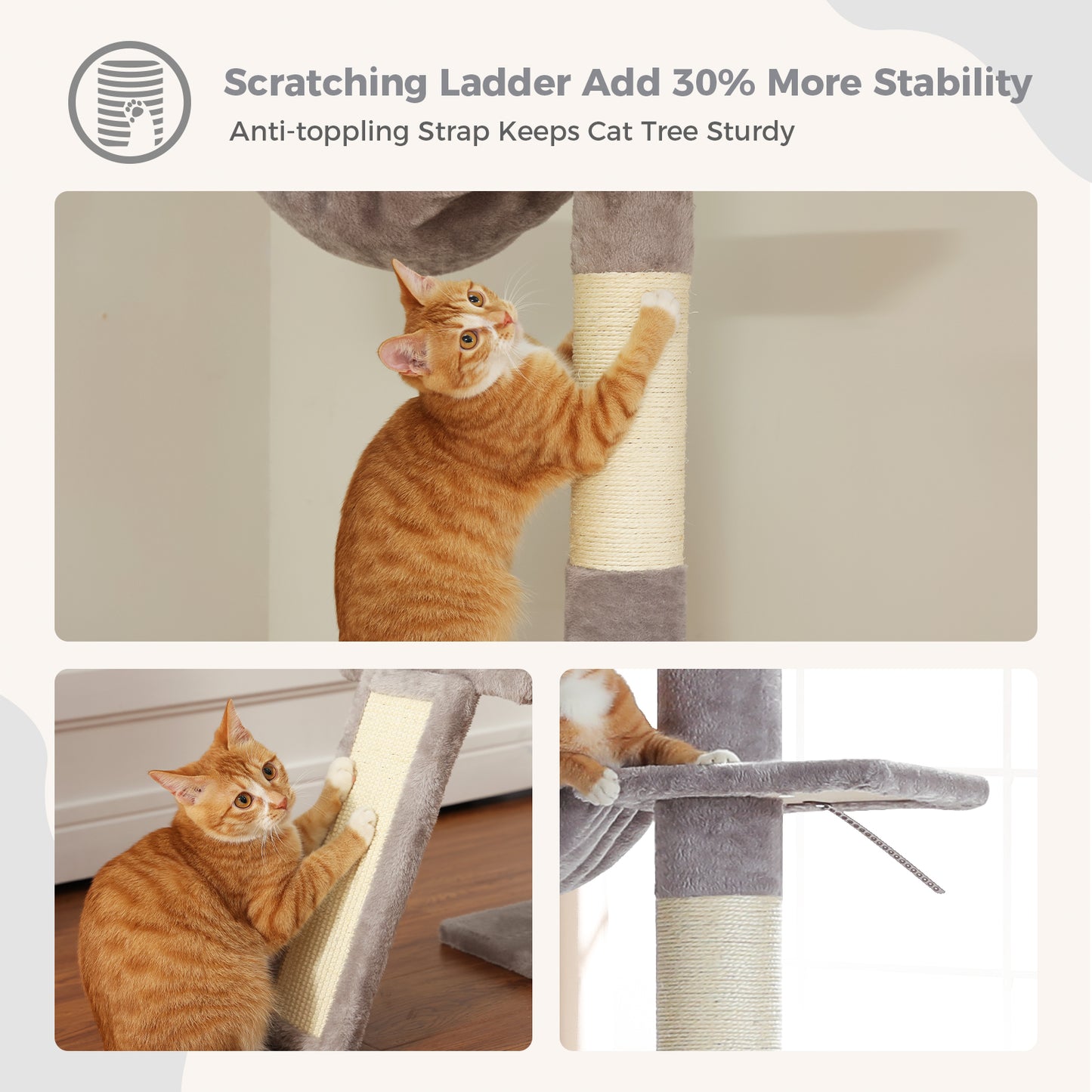 Scratching Ladder Add 30% More Stability

Anti-toppling Strap Keeps Cat Tree Sturdy