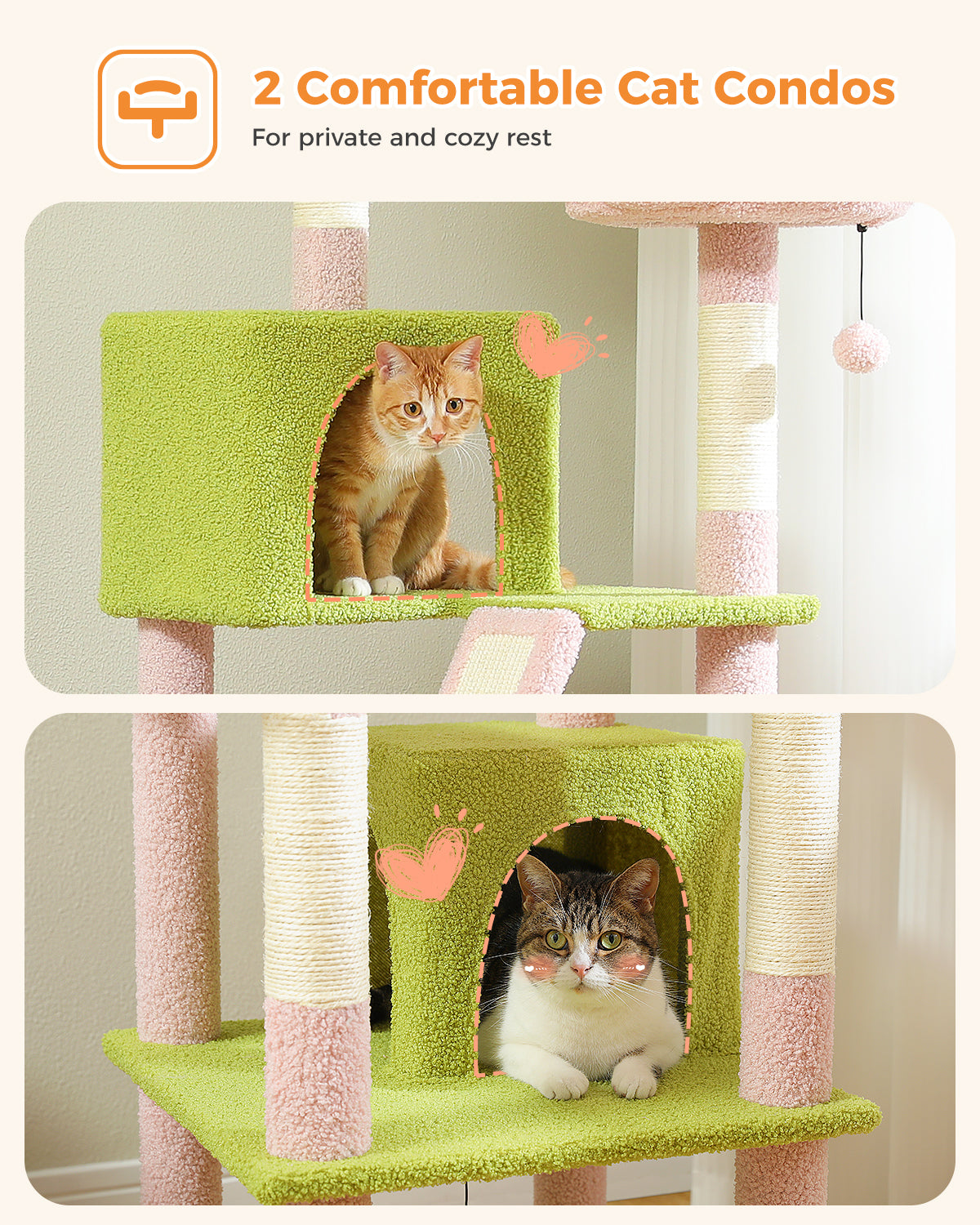 2 Comfortable Cat Condos
For private and cozy rest