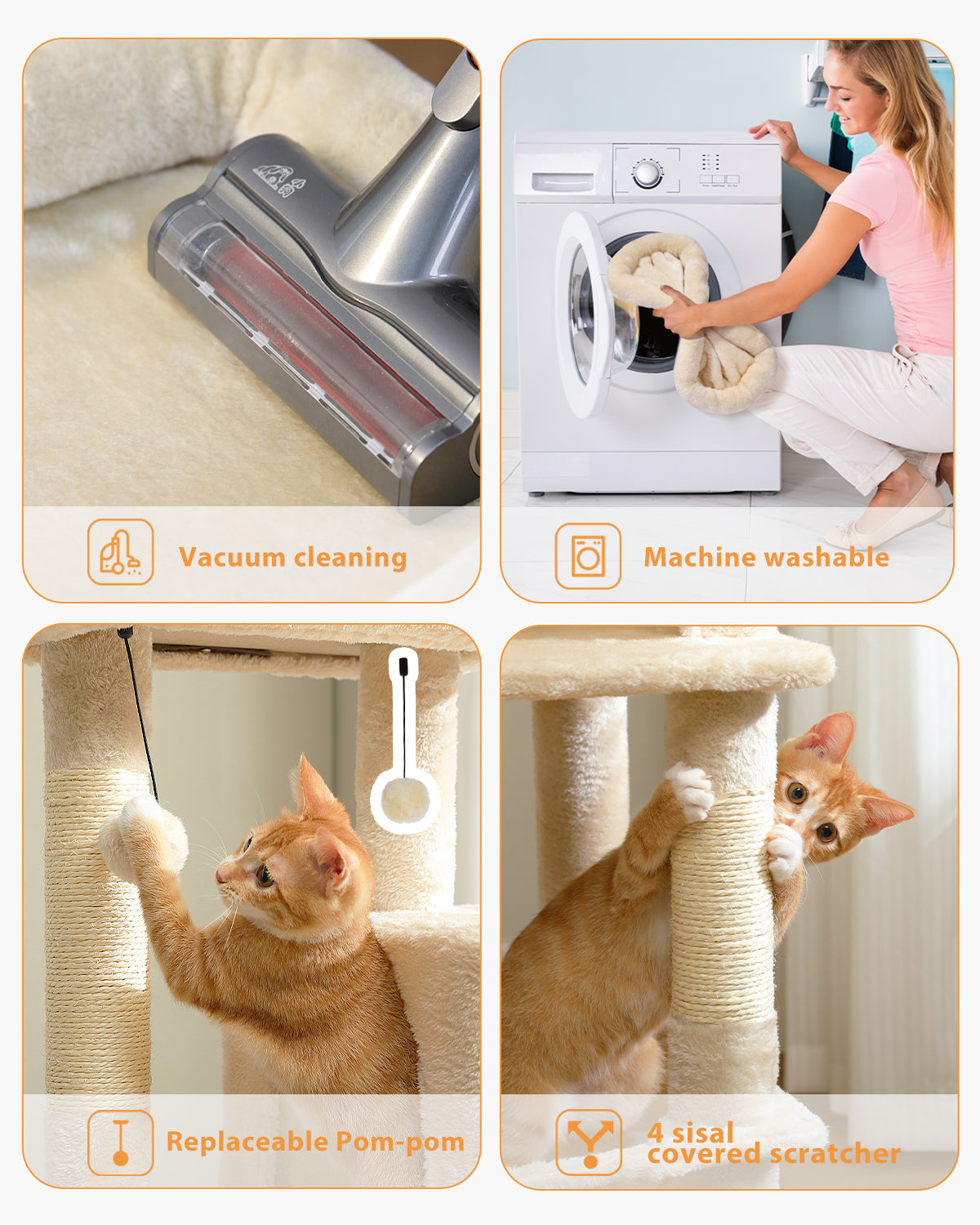 Vacuum cleaning

Machine washable

Replaceable Pom-pom

4 sisal covered scratcher