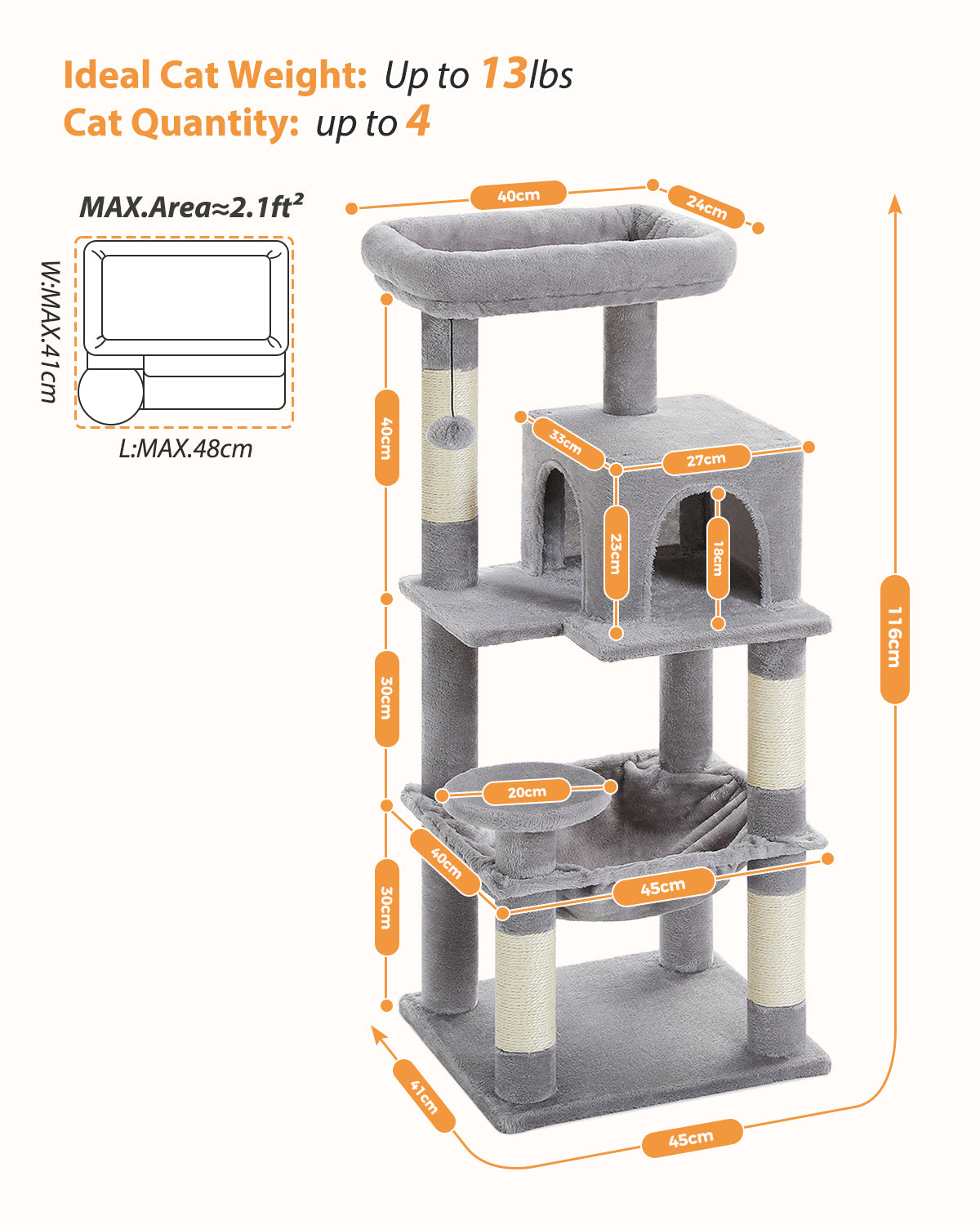 Ideal Cat Weight: Up to 13lbs
Cat Quantity: up to 4

MAX.Area≈2.1ft²
W:MAX.41cm
L:MAX.48cm

40cm
24cm
40cm
33cm
27cm
23cm
18cm
30cm
116cm
20cm
40cm
45cm
30cm
41cm
45cm