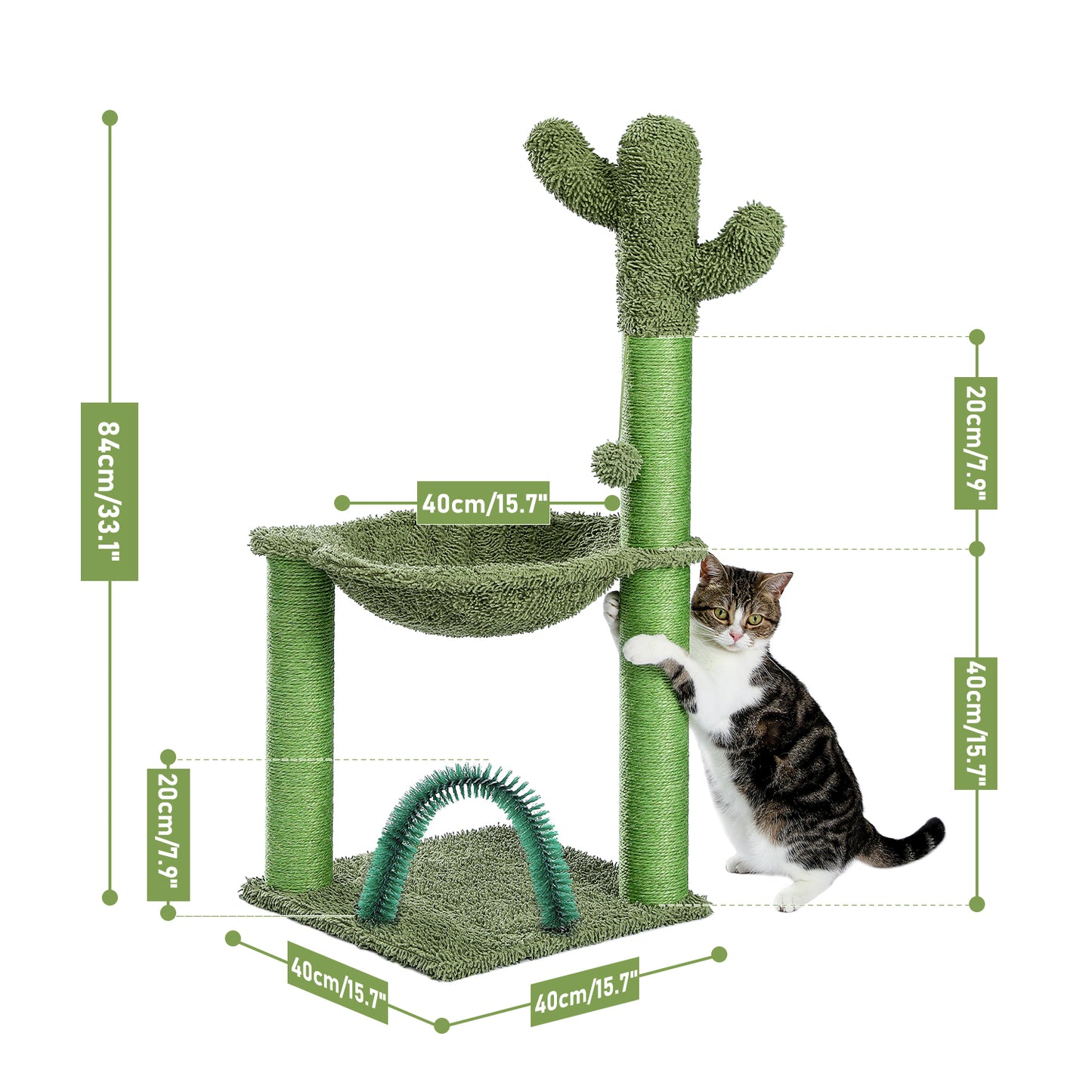 84cm/33.1"

40cm/15.7"

20cm/7.9"

40cm/15.7"

20cm/7.9"

40cm/15.7"

40cm/15.7"